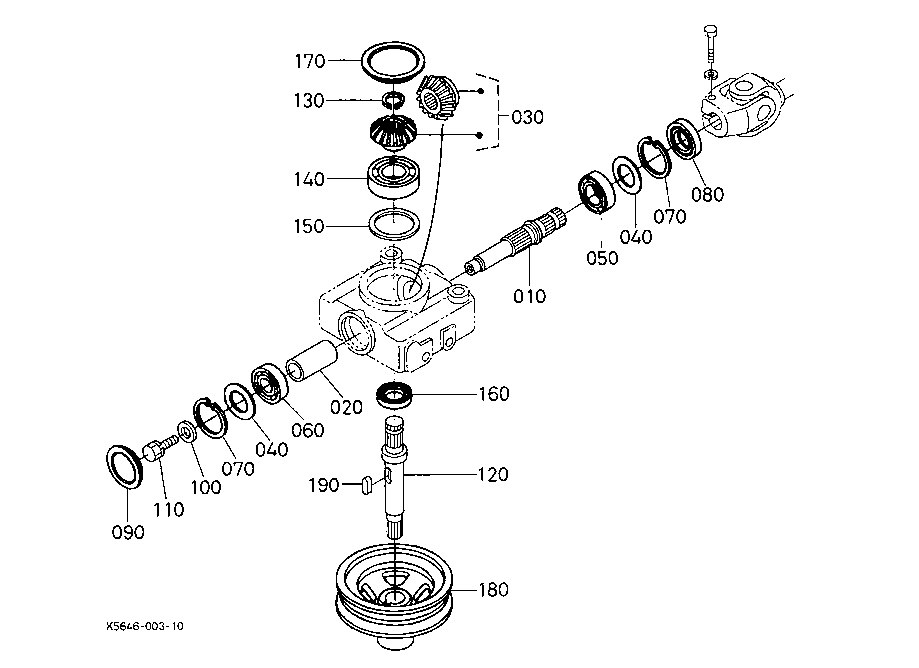 170
130
030
140
150
080
070
040
050
010
160
020
060
040
070
100
110
090
190
120
180
X5646-003-10